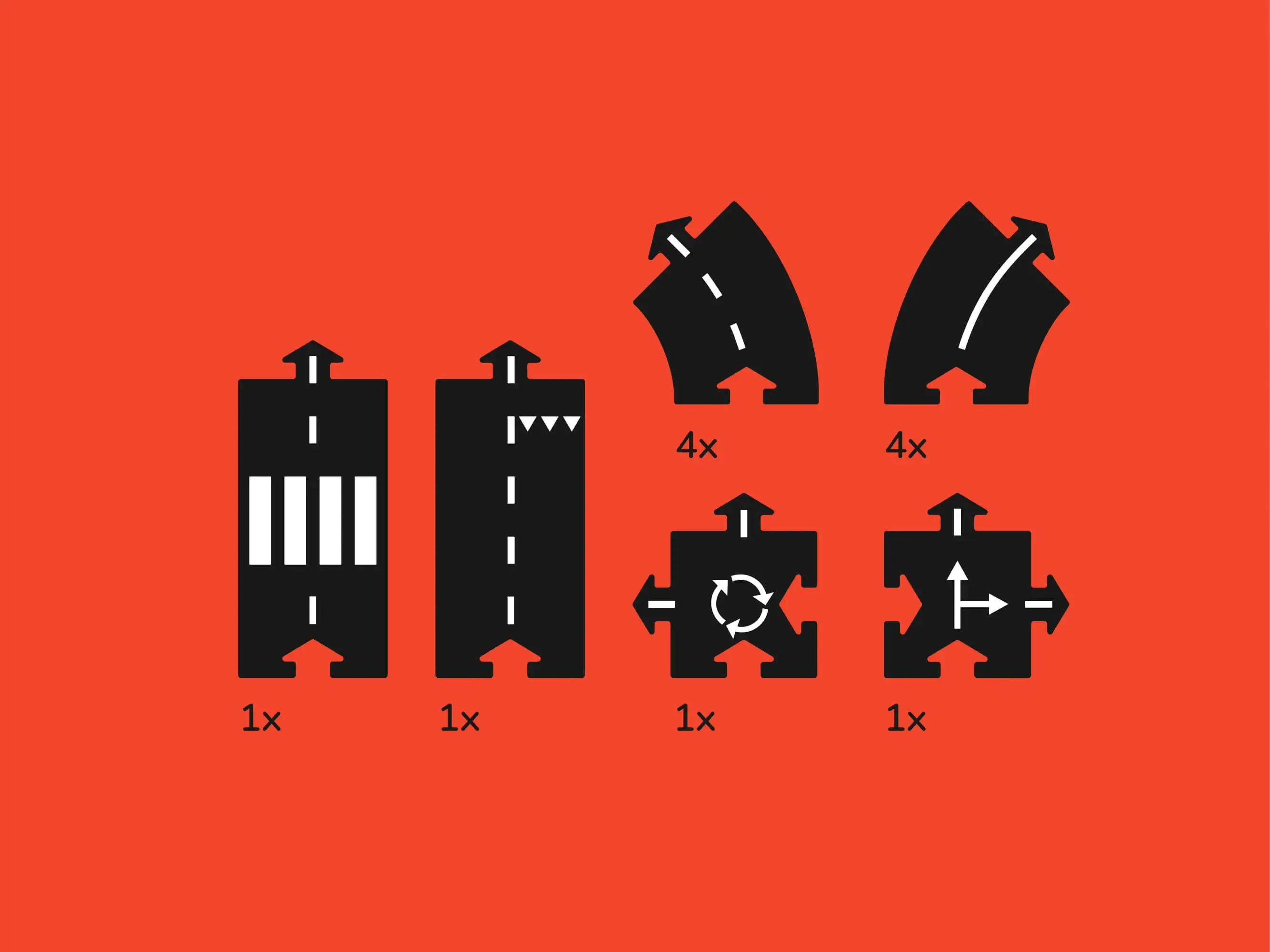 4x

4x

1x

1x

1x

1x